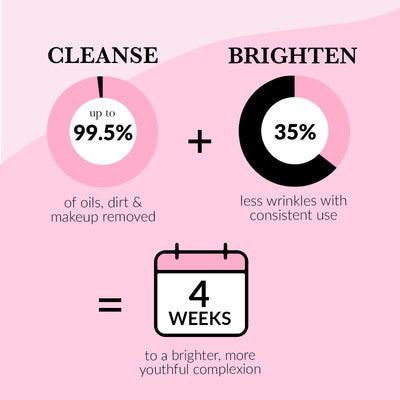 CLEANSE

up to
99.5%

of oils, dirt & makeup removed

+

BRIGHTEN

35%

less wrinkles with consistent use

=

4
WEEKS

to a brighter, more youthful complexion